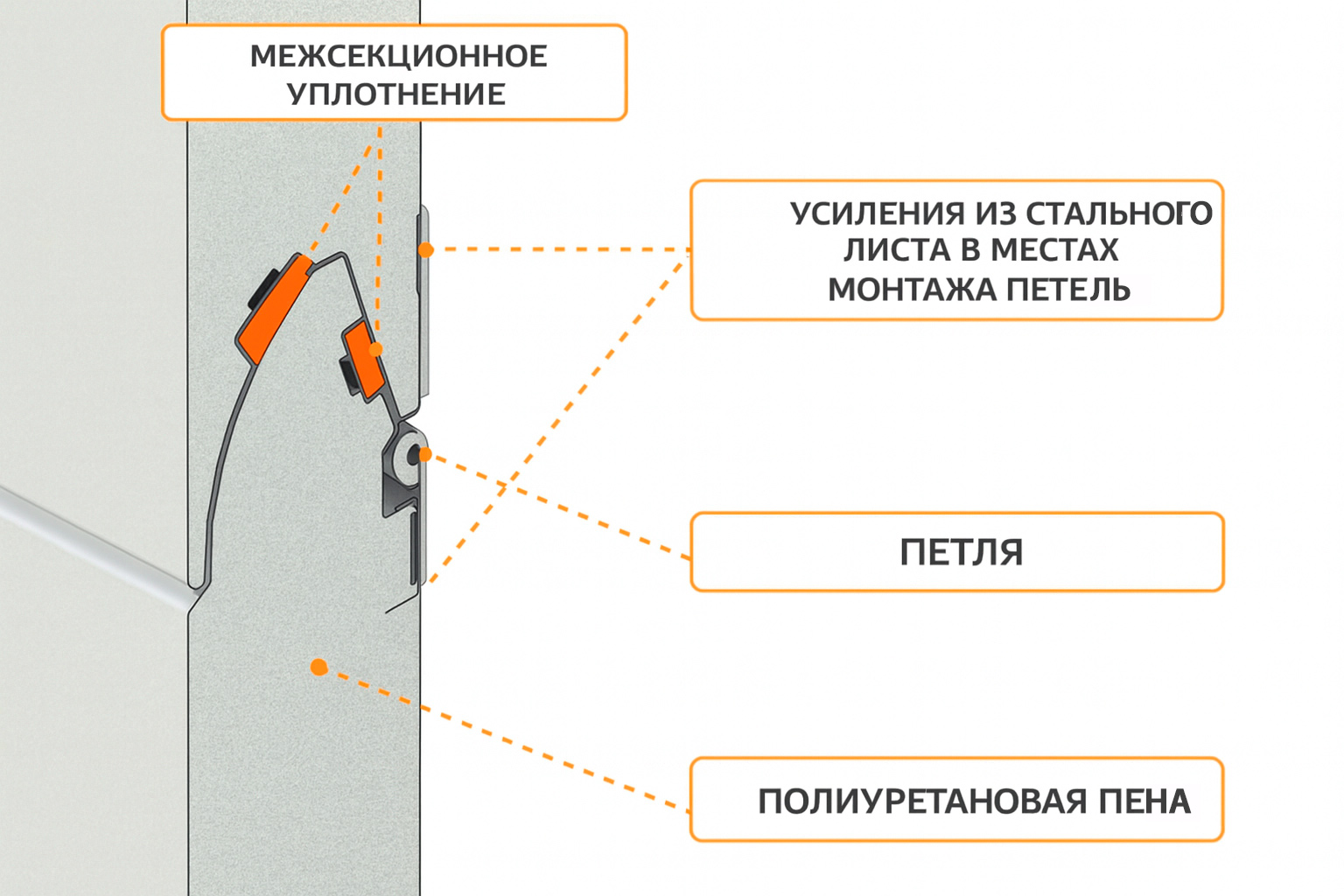 МЕЖСЕКЦИОННОЕ УПЛОТНЕНИЕ

УСИЛЕНИЯ ИЗ СТАЛЬНОГО ЛИСТА В МЕСТАХ МОНТАЖА ПЕТЕЛЬ

ПЕТЛЯ

ПОЛИУРЕТАНОВАЯ ПЕНА