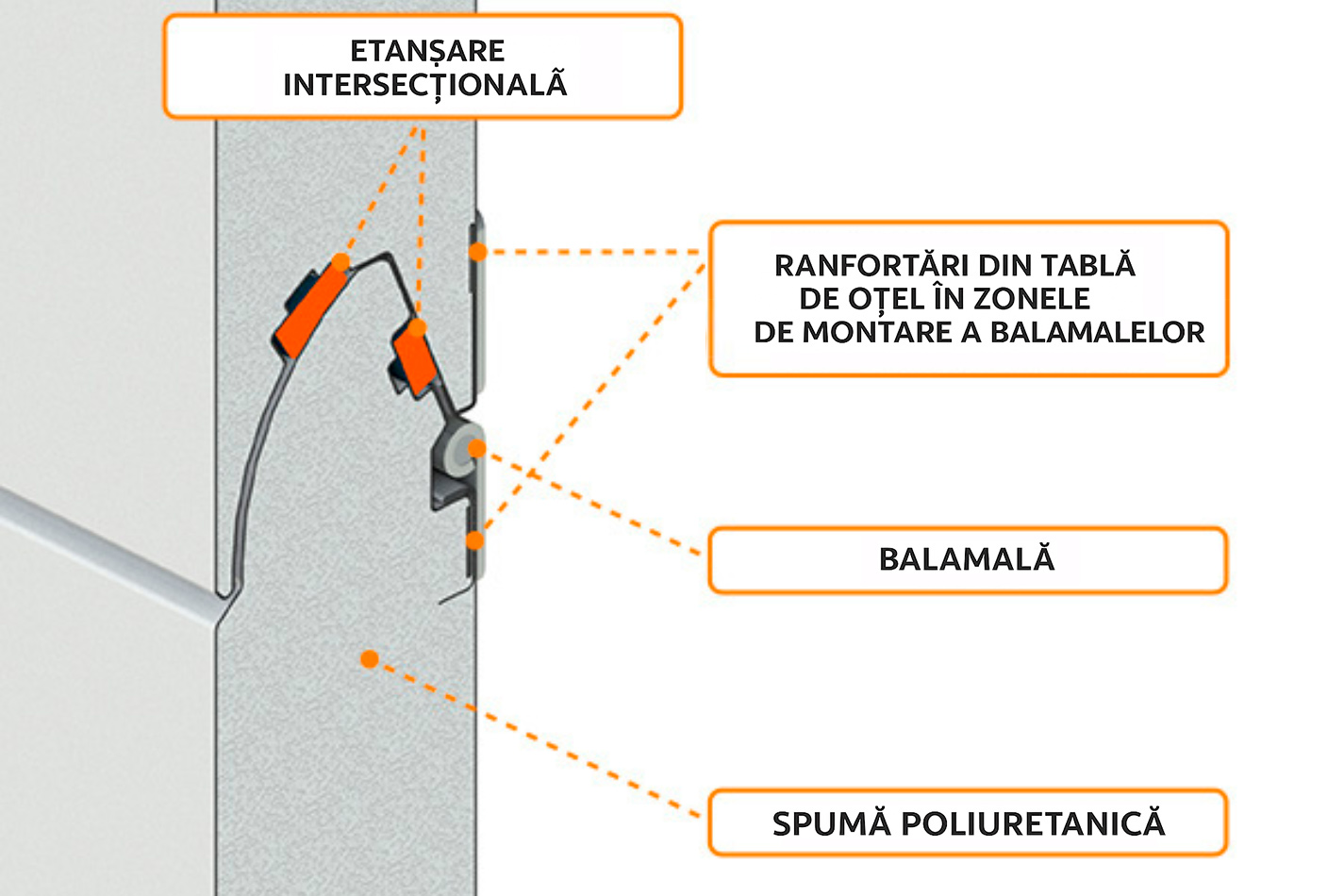 ETANȘARE INTERSECȚIONALĂ

RANFORTĂRI DIN TABLĂ DE OȚEL ÎN ZONELE DE MONTARE A BALAMALELOR

BALAMALĂ

SPUMĂ POLIURETANICĂ